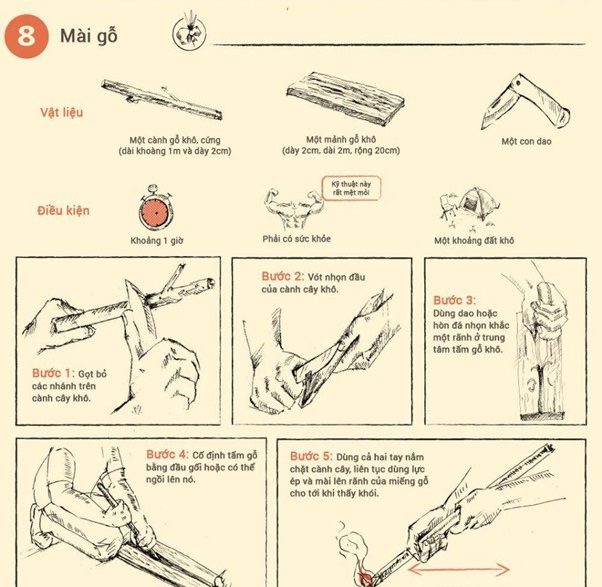 8 Mài gỗ

Vật liệu

Một cành gỗ khô, cứng (dài khoảng 1m và dày 2cm)

Một mảnh gỗ khô (dày 2cm, dài 2m, rộng 20cm)

Một con dao

Điều kiện

Khoảng 1 giờ

Kỹ thuật này rất mệt mỏi

Phải có sức khỏe

Một khoảng đất khô

Bước 1: Gọt bỏ các nhánh trên cành cây khô.

Bước 2: Vót nhọn đầu của cành cây khô.

Bước 3: Dùng dao hoặc hòn đá nhọn khắc một rãnh ở trung tâm tấm gỗ khô.

Bước 4: Cố định tấm gỗ bằng đầu gối hoặc có thể ngồi lên nó.

Bước 5: Dùng cả hai tay nắm chặt cành cây, liên tục dùng lực ép và mài lên rãnh của miếng gỗ cho tới khi thấy khói.